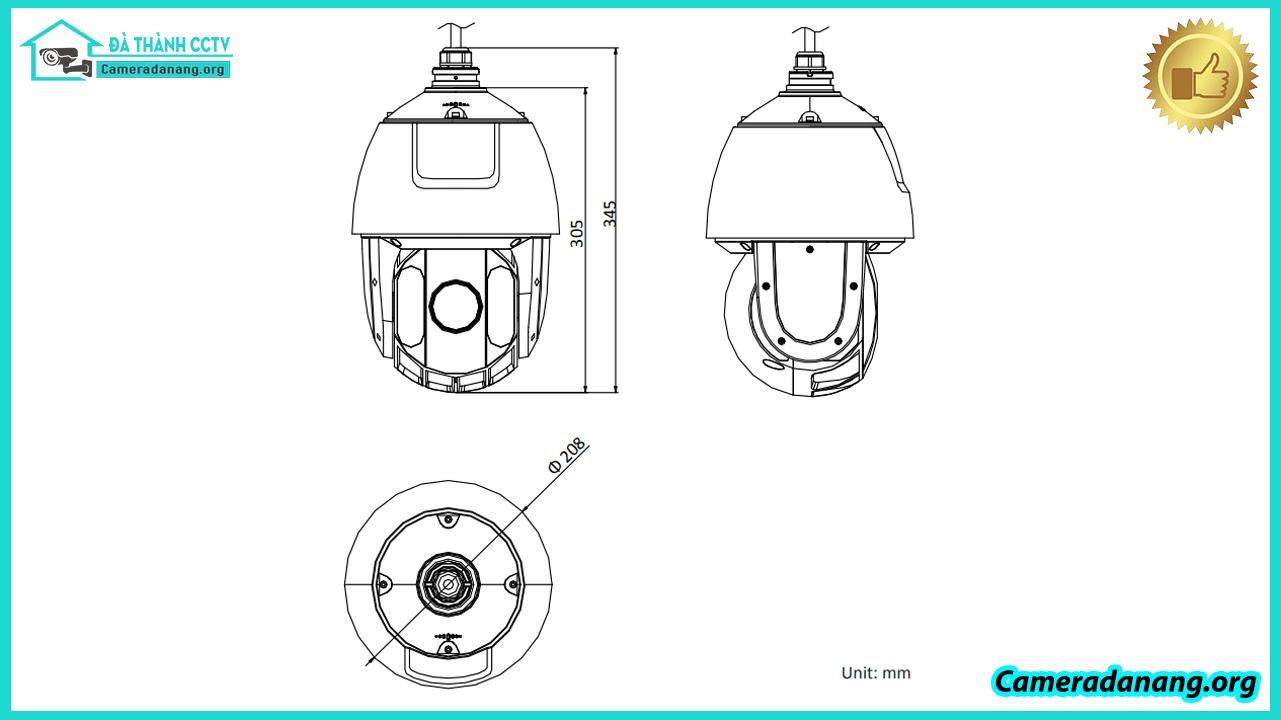 ĐÀ THÀNH CCTV
Cameradanang.org

305

345

Φ 208

Unit: mm

Cameradanang.org