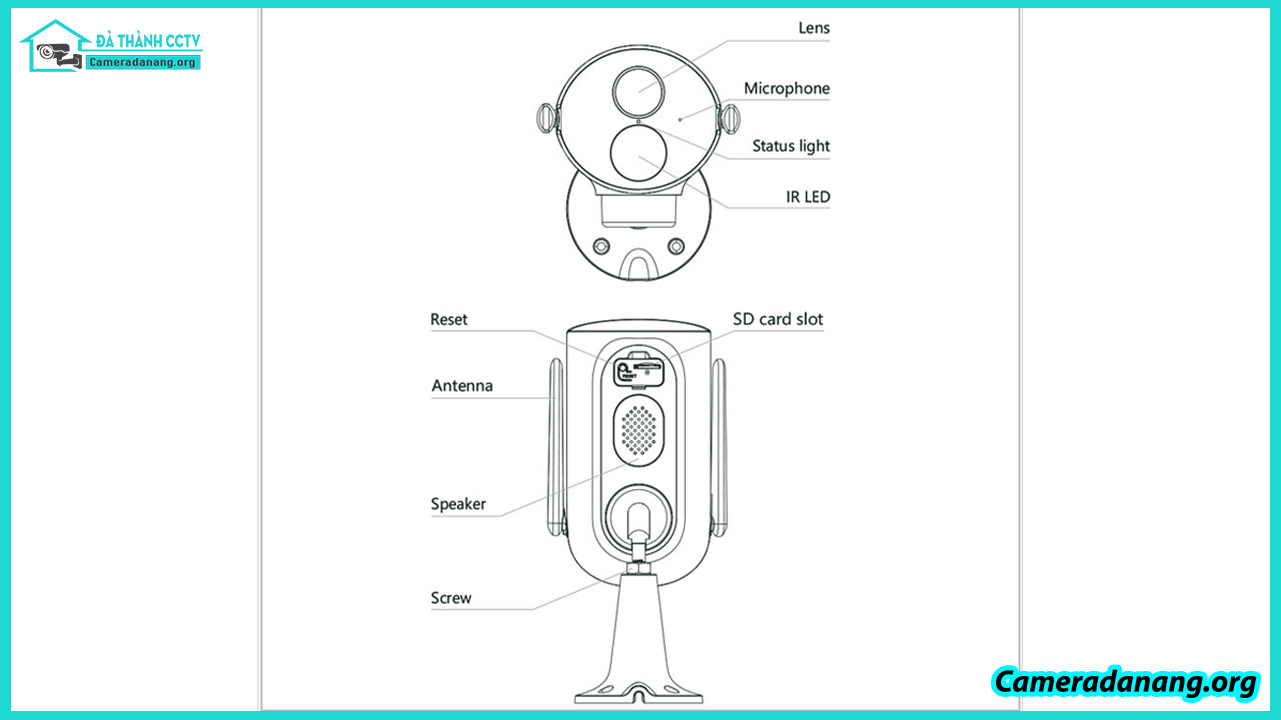 ĐÀ THÀNH CCTV
Cameradanang.org

Lens
Microphone
Status light
IR LED

Reset
SD card slot
Antenna
Speaker
Screw

Cameradanang.org